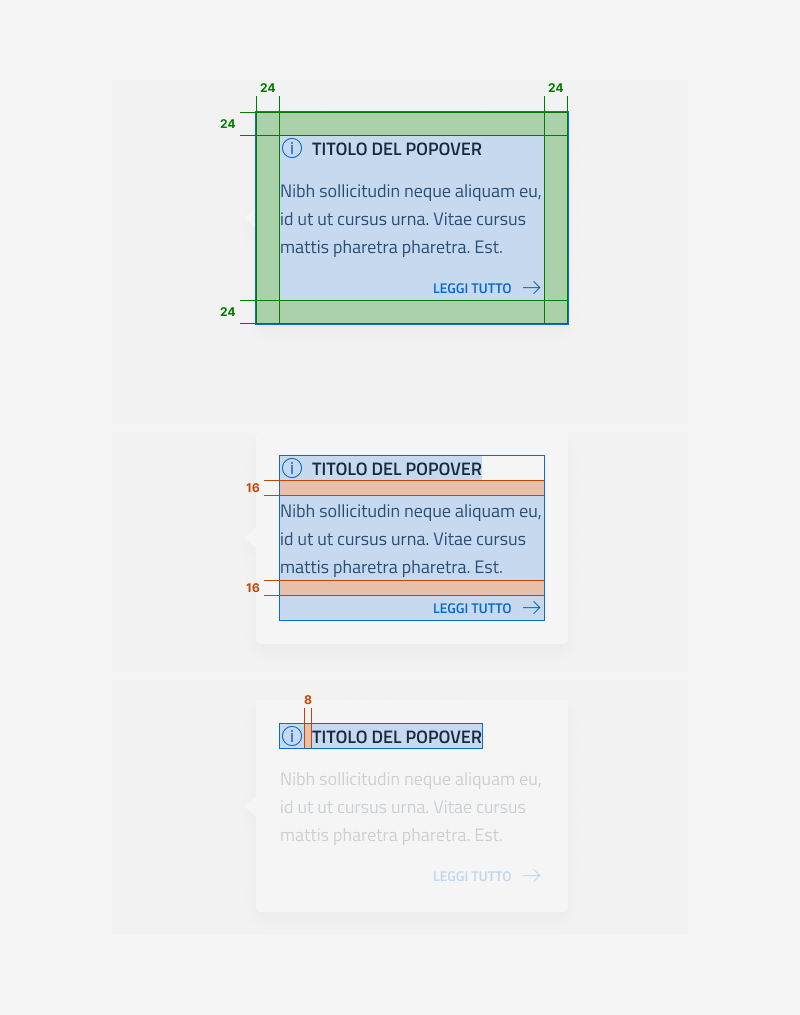 24

24

24

TITOLO DEL POPOVER

Nibh sollicitudin neque aliquam eu, id ut ut cursus urna. Vitae cursus mattis pharetra pharetra. Est.

LEGGI TUTTO

24

TITOLO DEL POPOVER

16

Nibh sollicitudin neque aliquam eu, id ut ut cursus urna. Vitae cursus mattis pharetra pharetra. Est.

16

LEGGI TUTTO

8

TITOLO DEL POPOVER

Nibh sollicitudin neque aliquam eu, id ut ut cursus urna. Vitae cursus mattis pharetra pharetra. Est.

LEGGI TUTTO